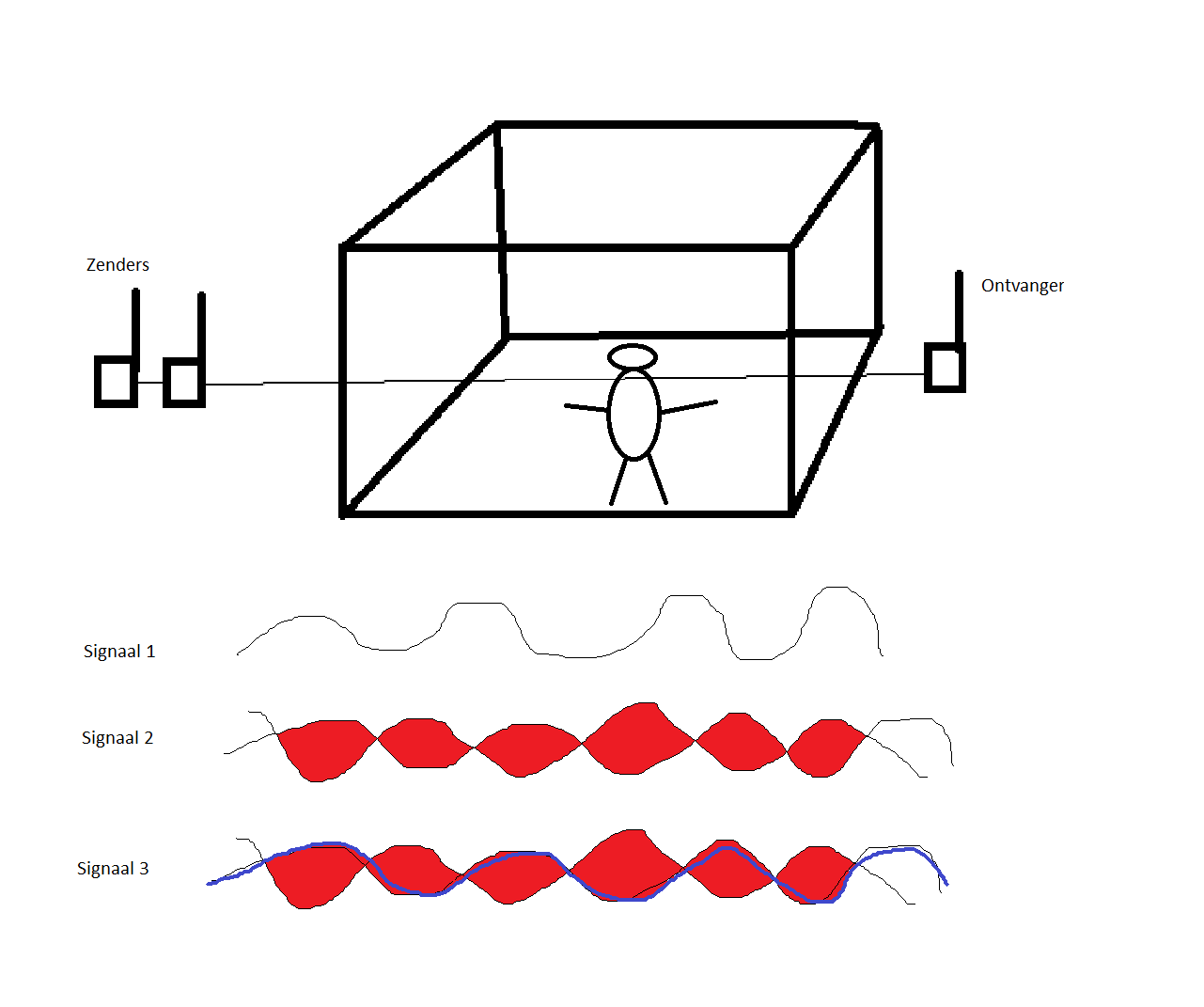 Zenders

Ontvanger

Signaal 1

Signaal 2

Signaal 3